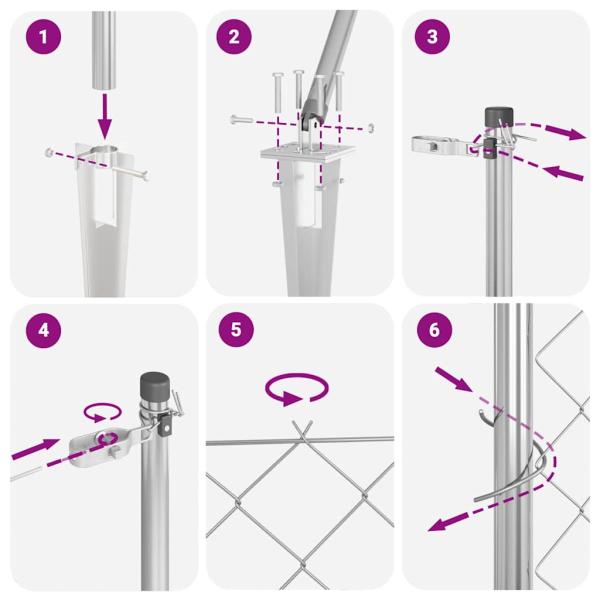 1

2

3

4

5

6