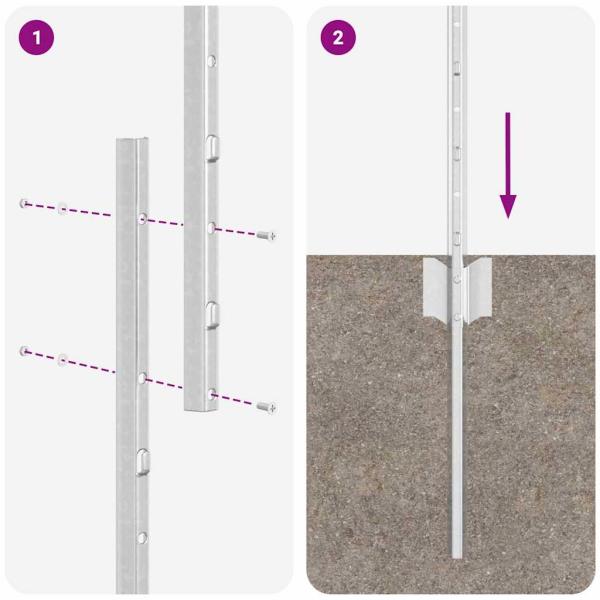 1

2