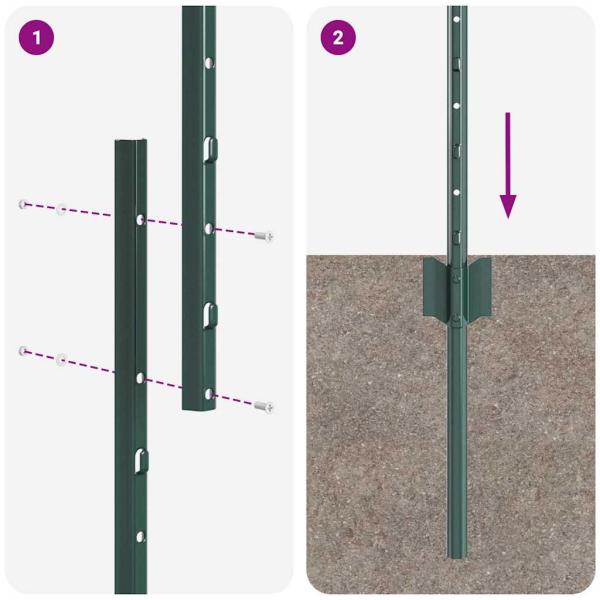 1

2