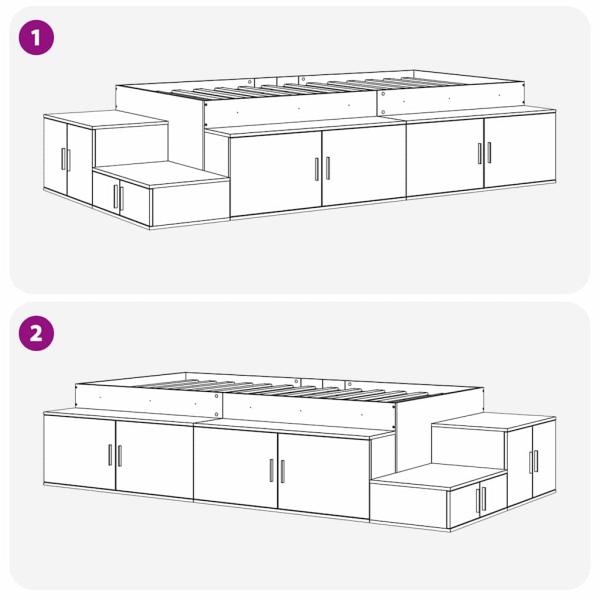 1

2