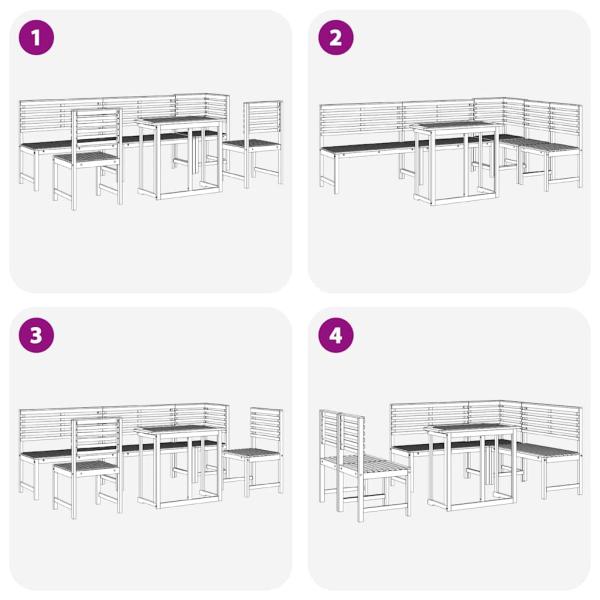 1

2

3

4