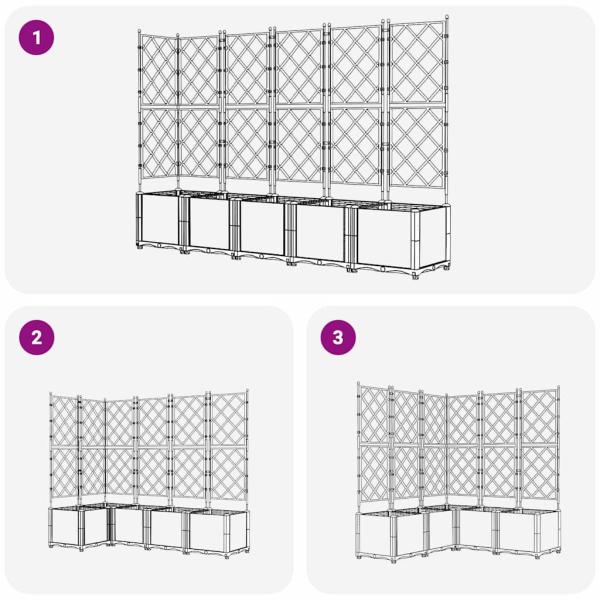 1

2

3