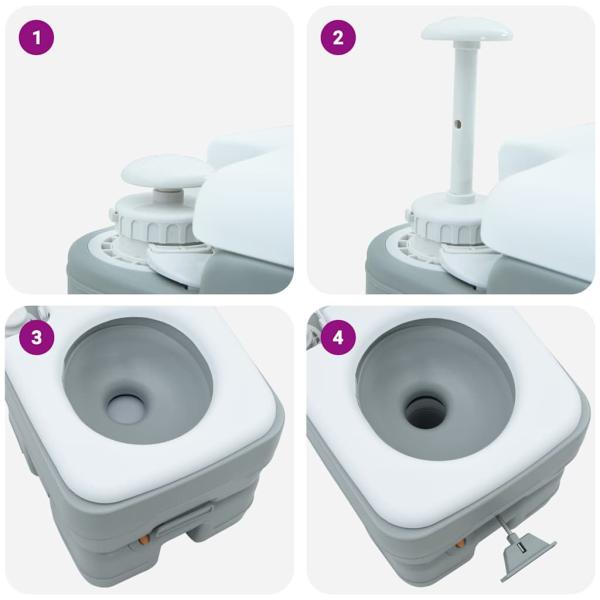 1

2

3

4