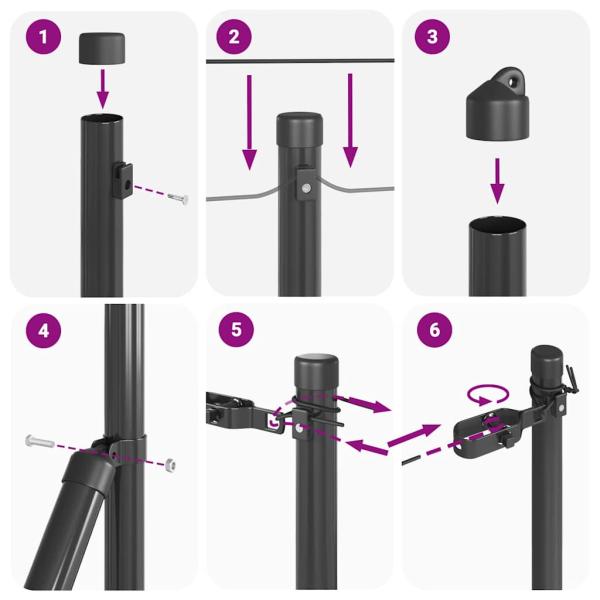 1

2

3

4

5

6