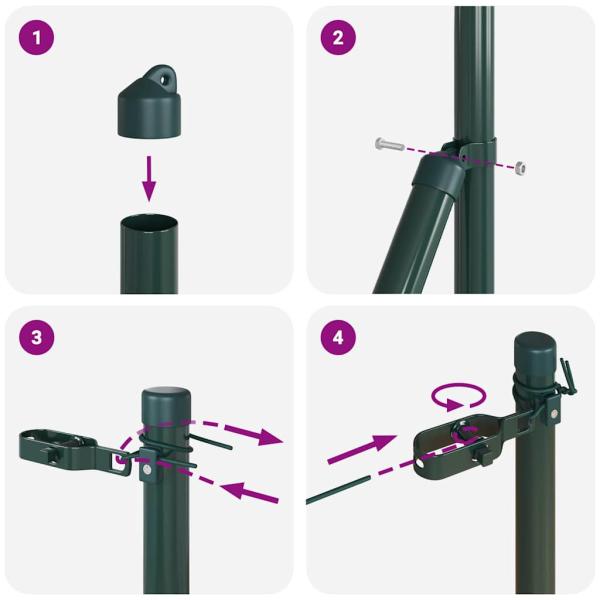 1

2

3

4