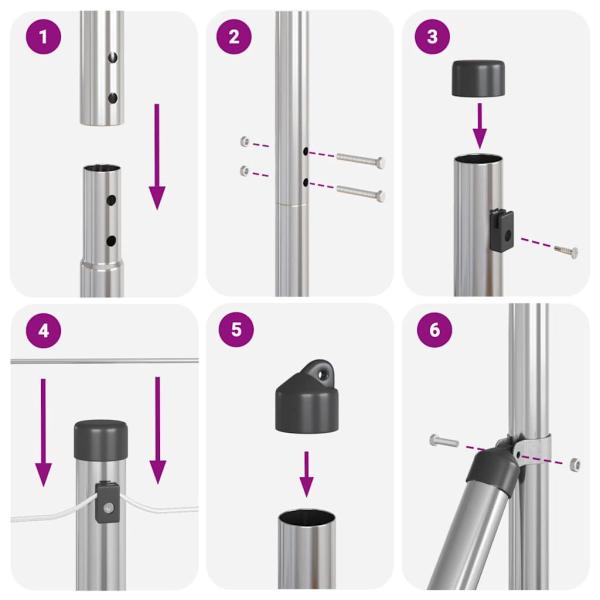 1

2

3

4

5

6