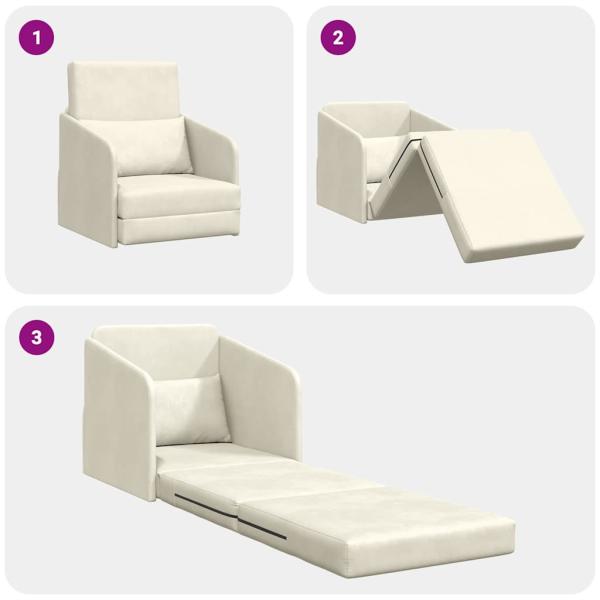 1

2

3