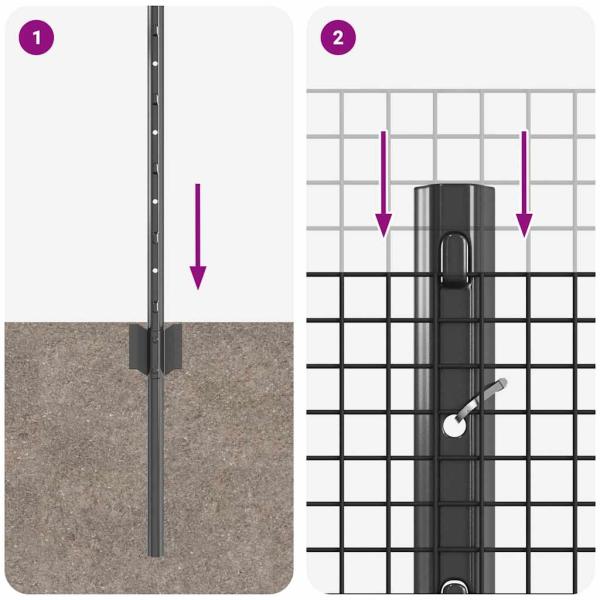 1

2