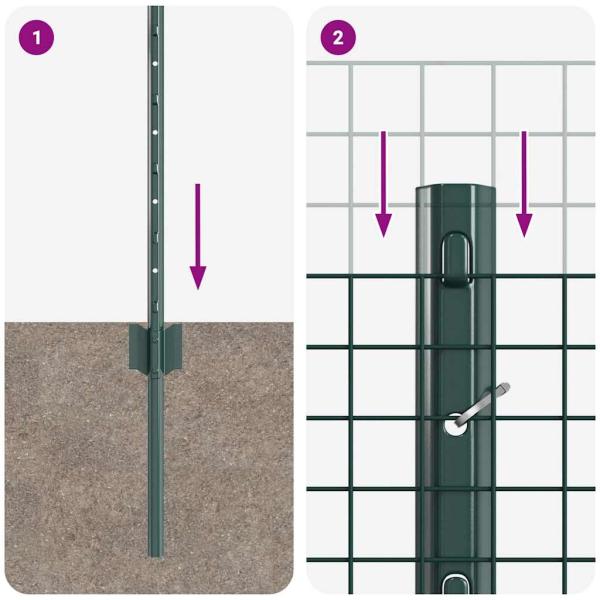 1

2