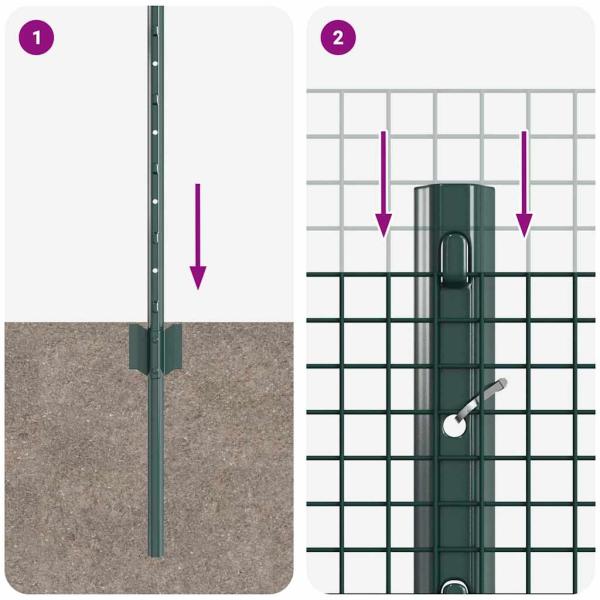 1

2