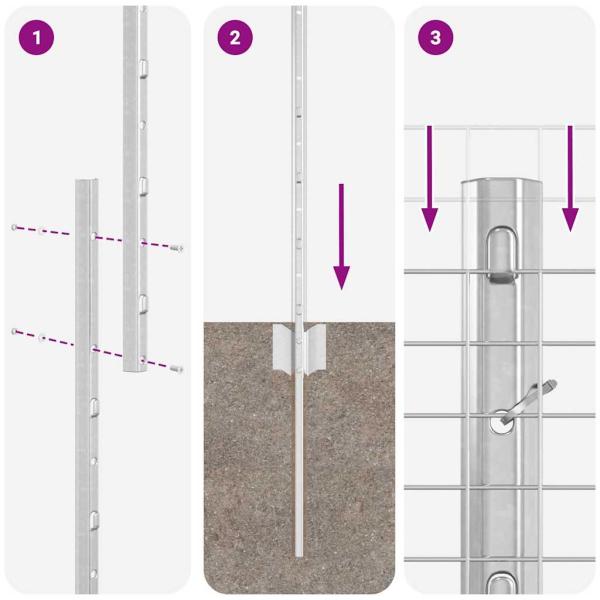 1

2

3