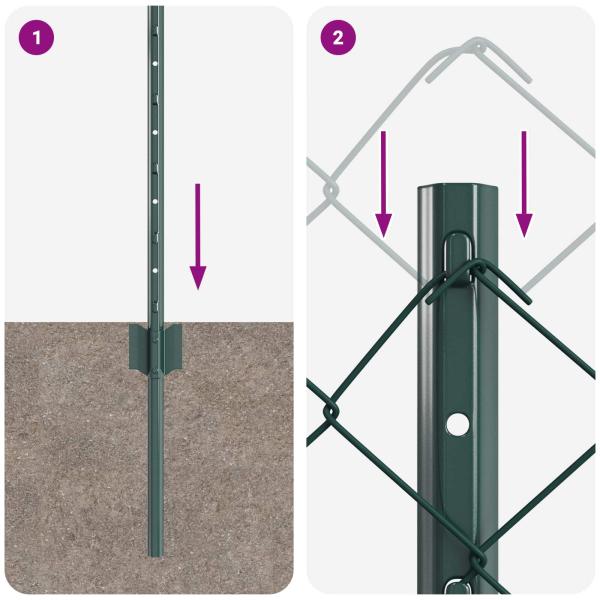 1

2