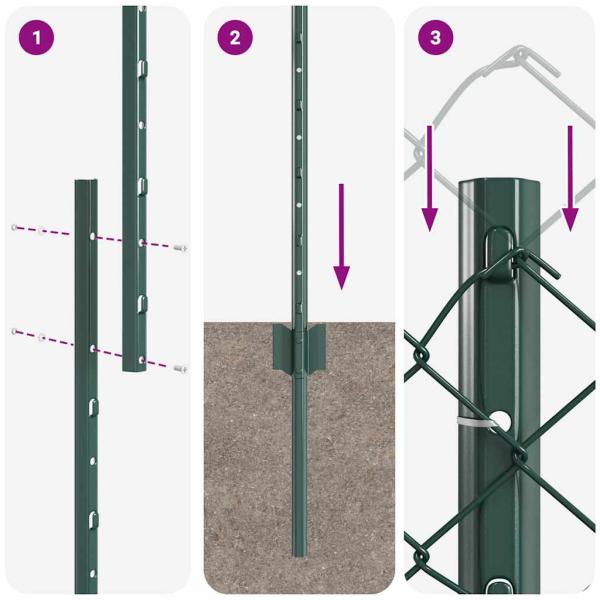 1

2

3