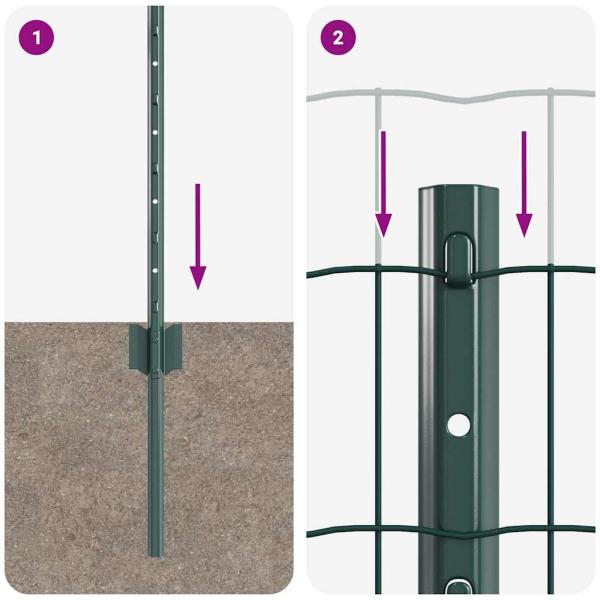 1

2