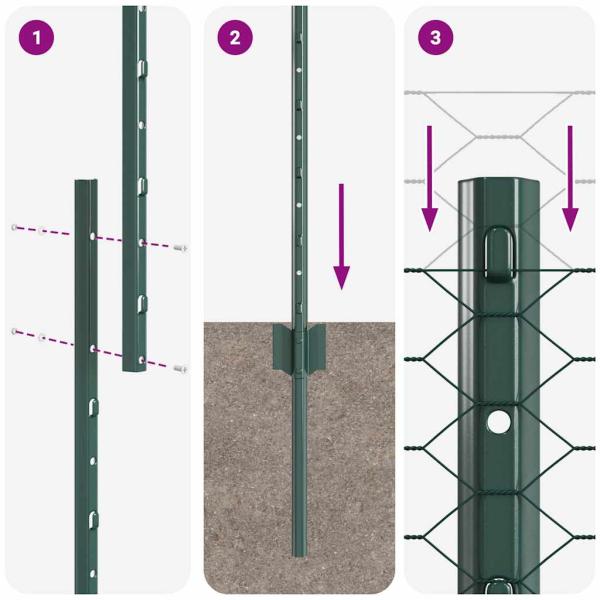 1

2

3