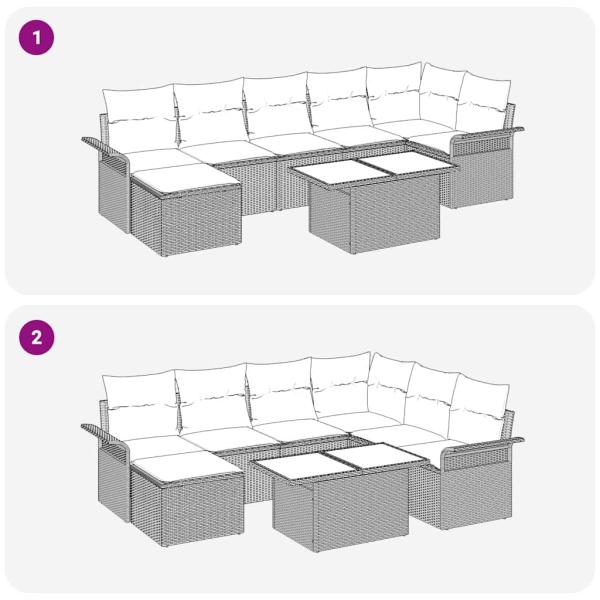 1

2