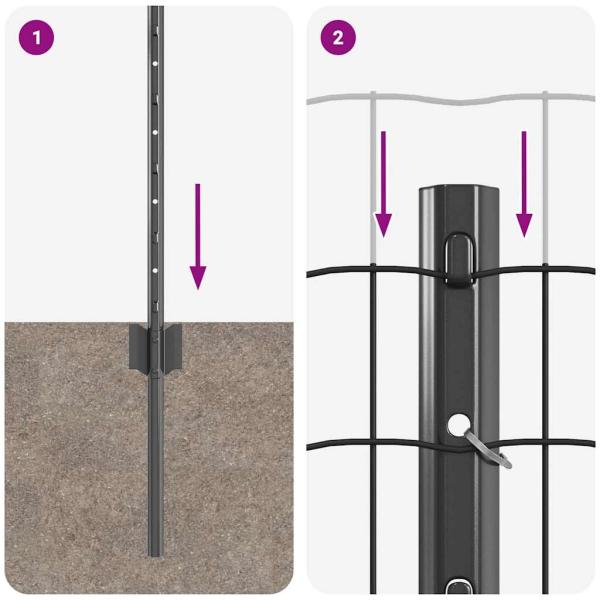 1

2