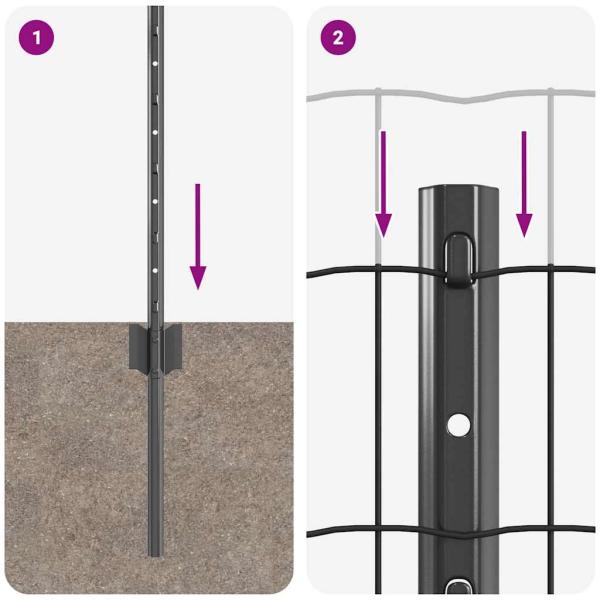 1

2