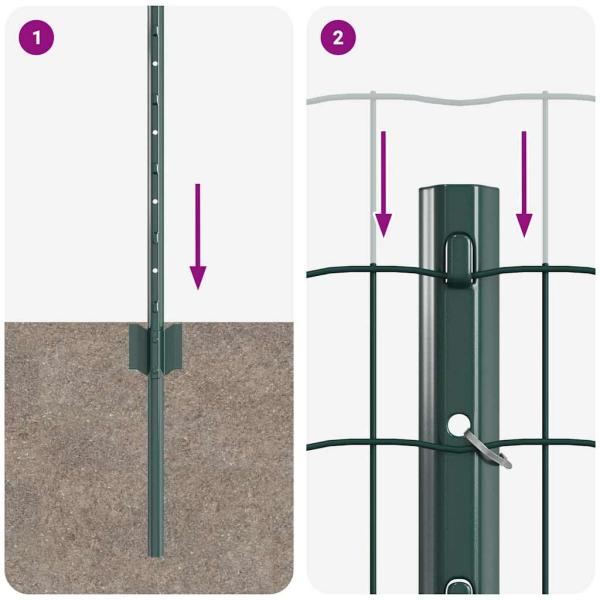 1

2