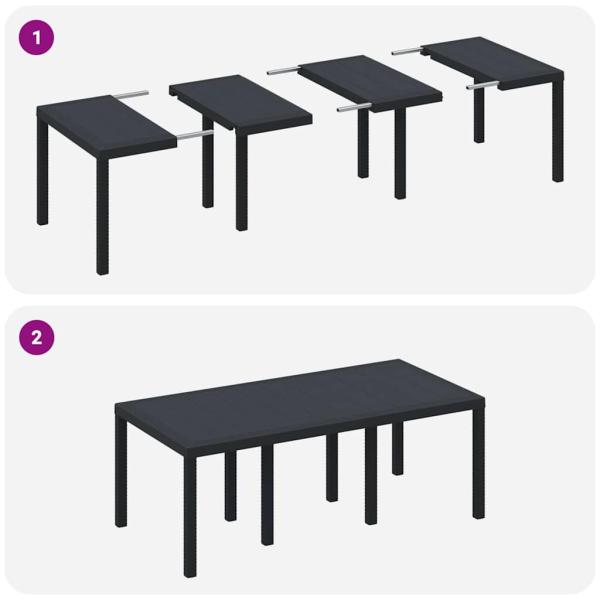 1

2