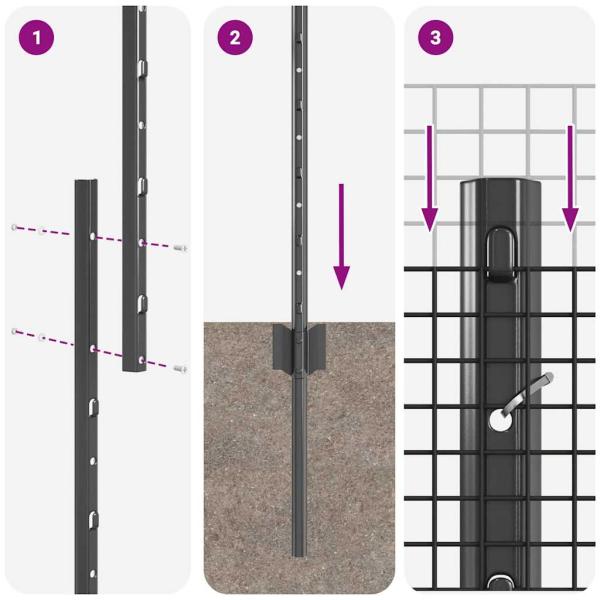 1

2

3