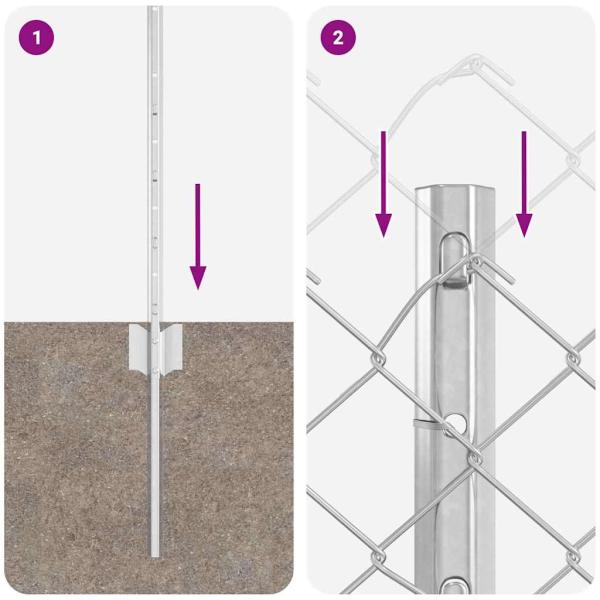 1

2