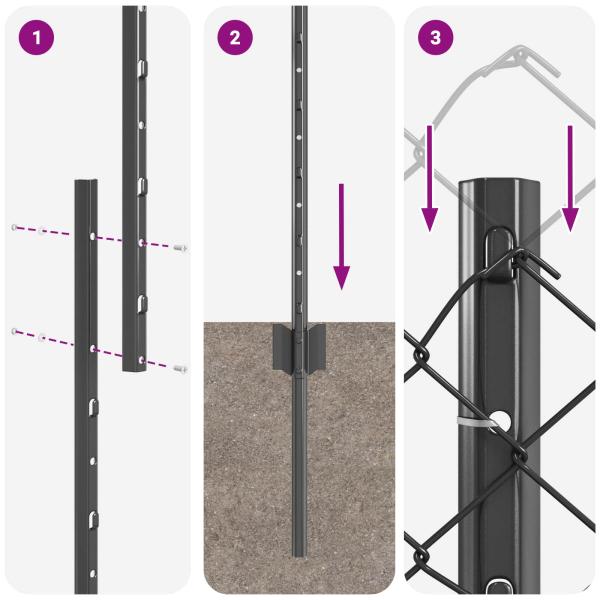 1

2

3