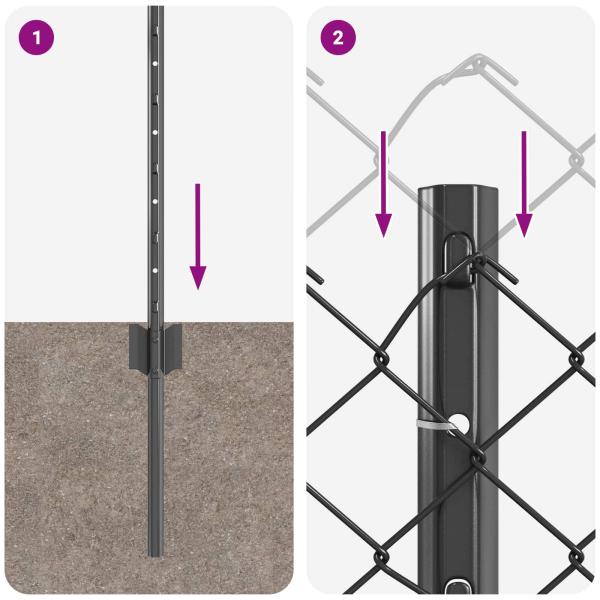 1

2