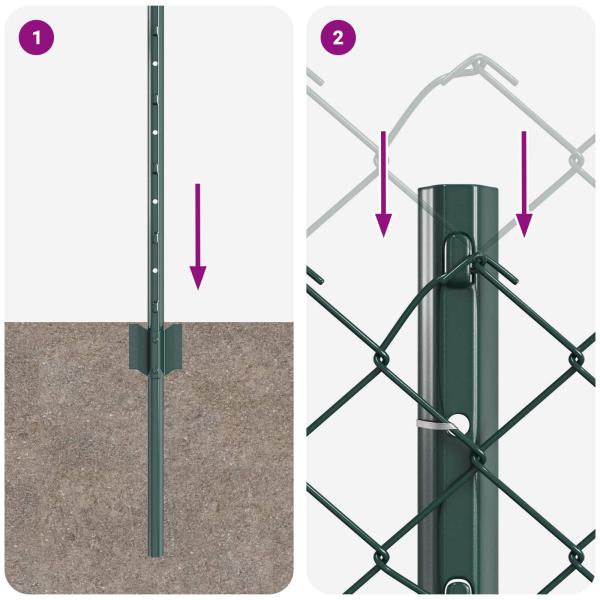 1

2