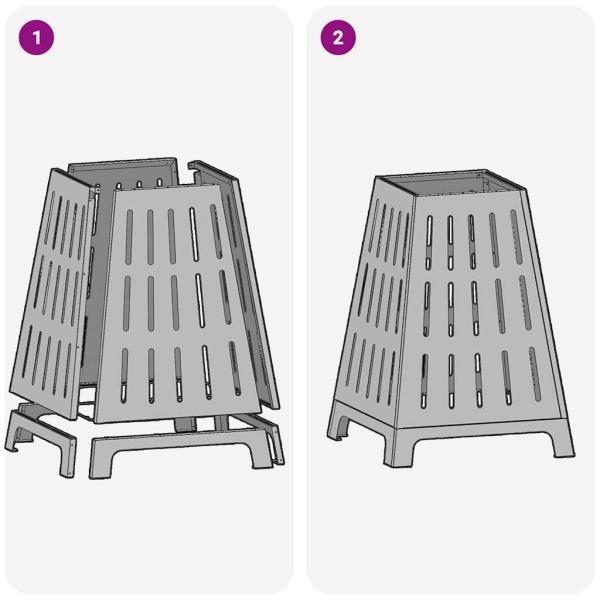 1

2