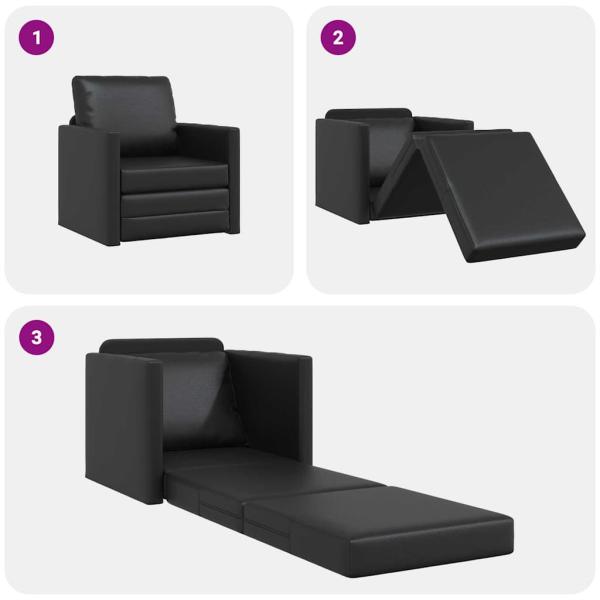 1

2

3