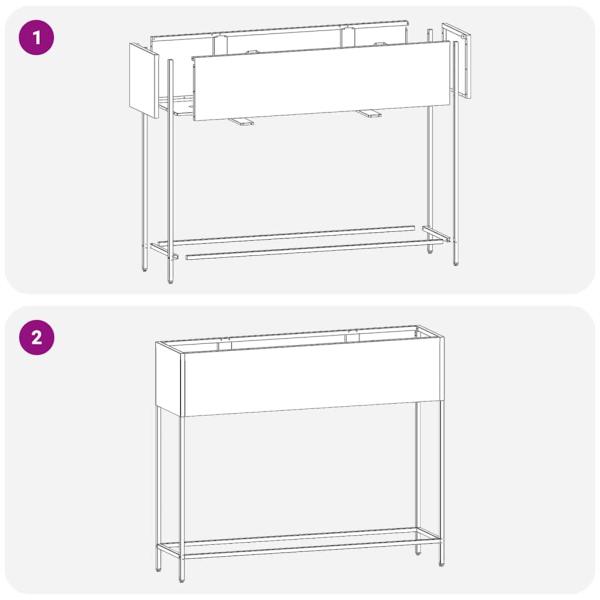 1

2