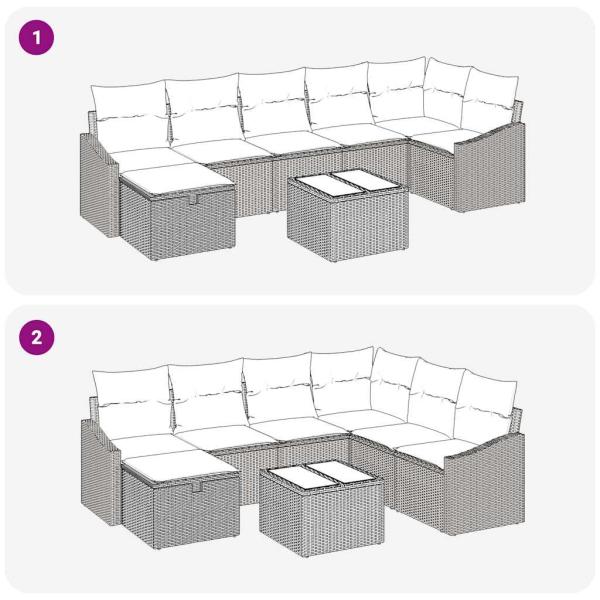 1

2