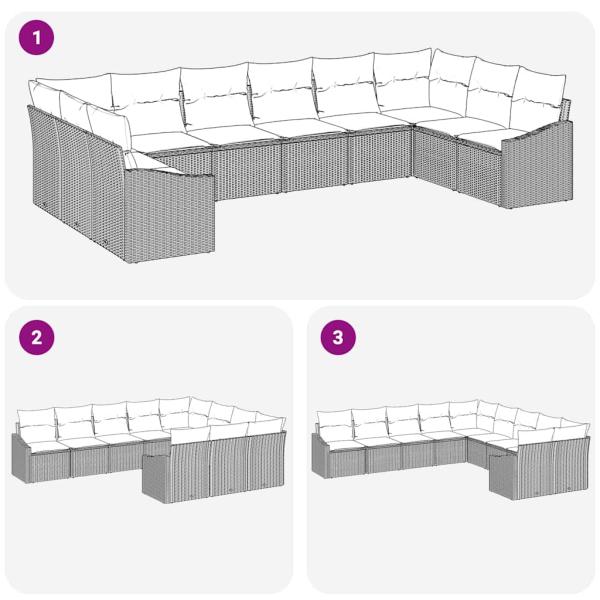 1

2

3