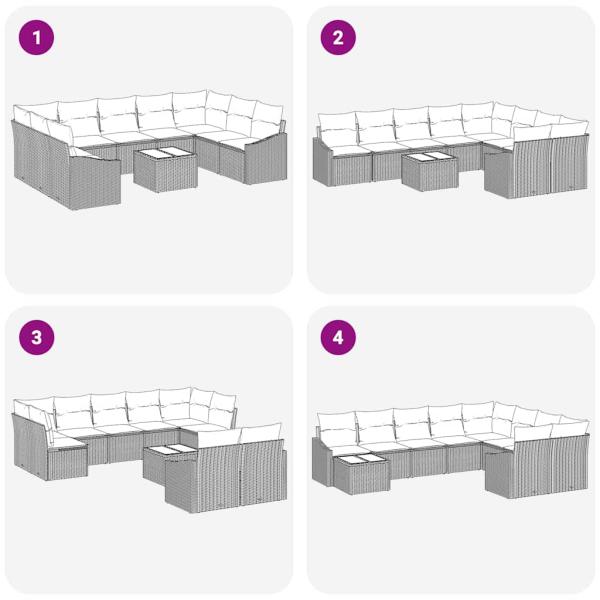 1

2

3

4