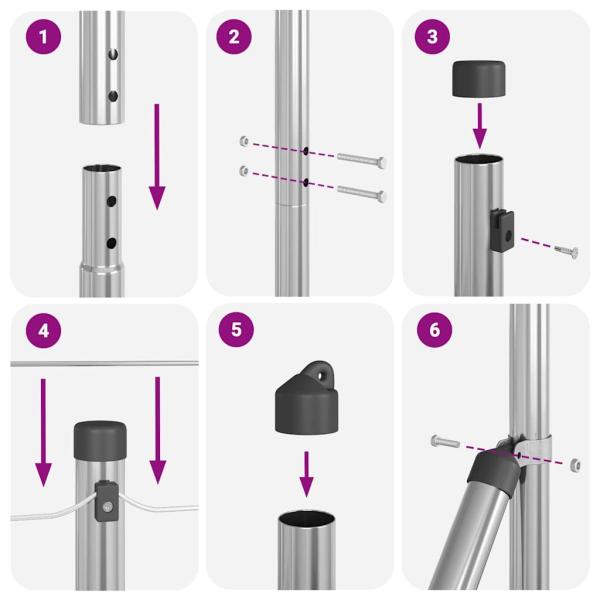 1

2

3

4

5

6