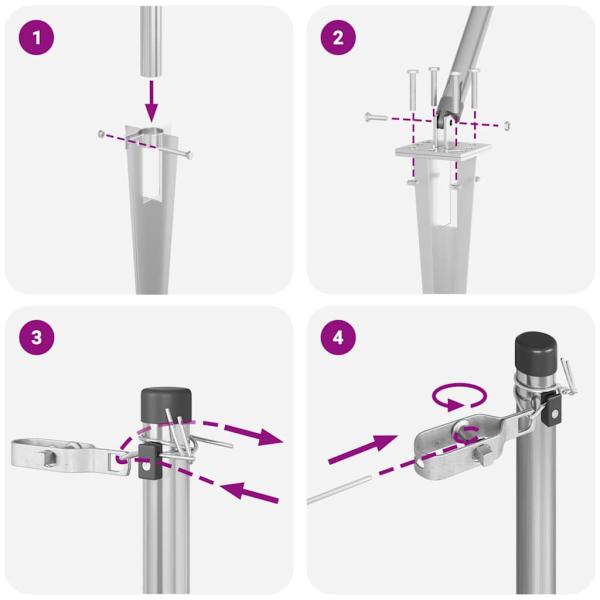 1

2

3

4