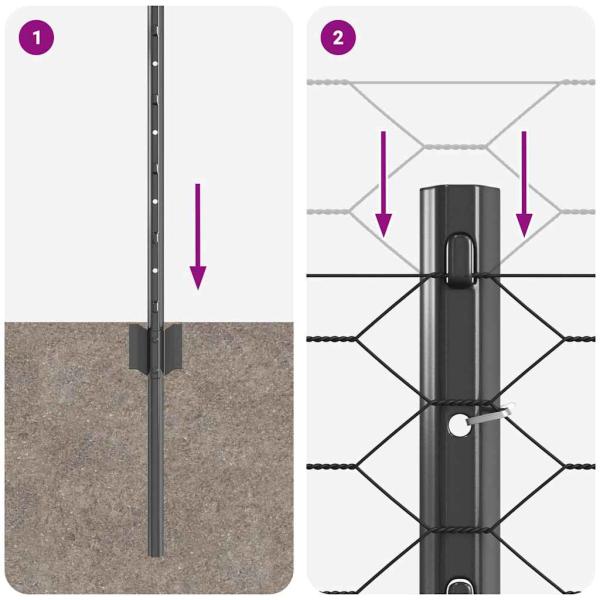 1

2