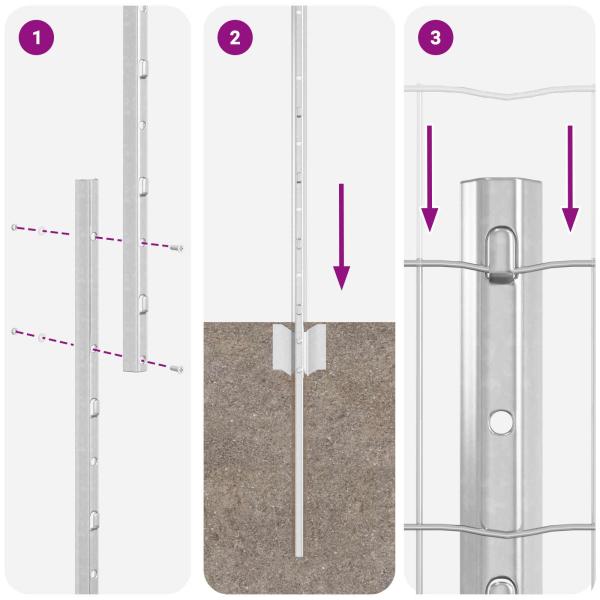 1

2

3