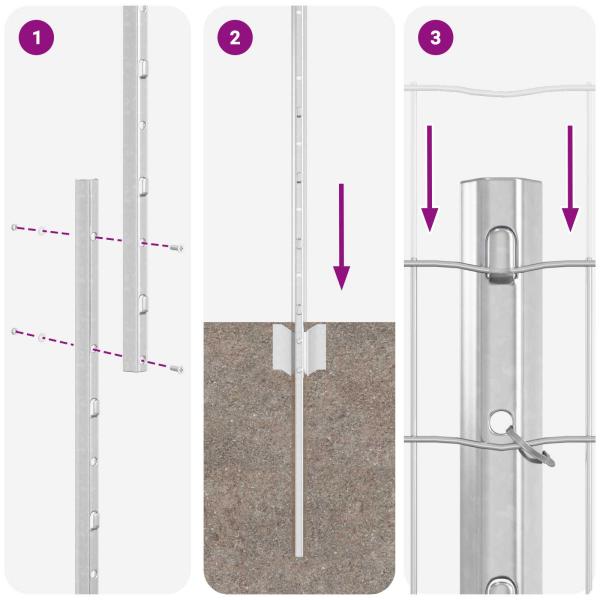 1

2

3