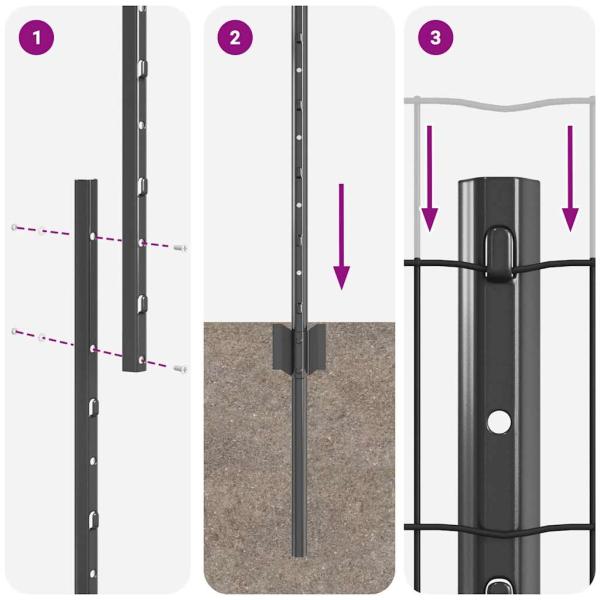 1

2

3