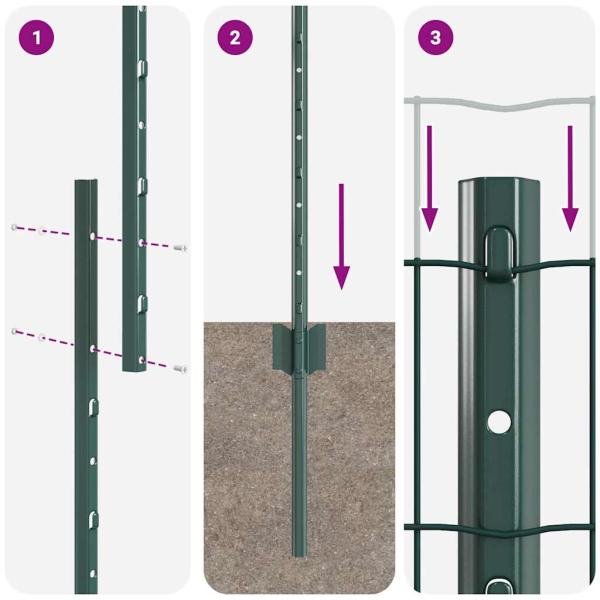 1

2

3