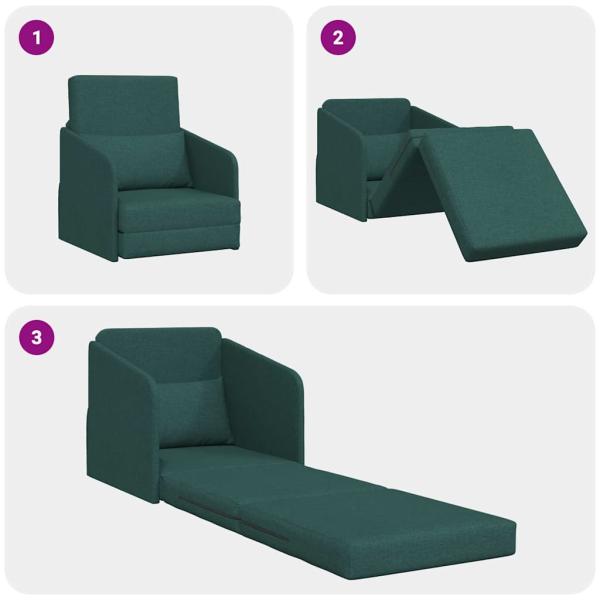 1

2

3