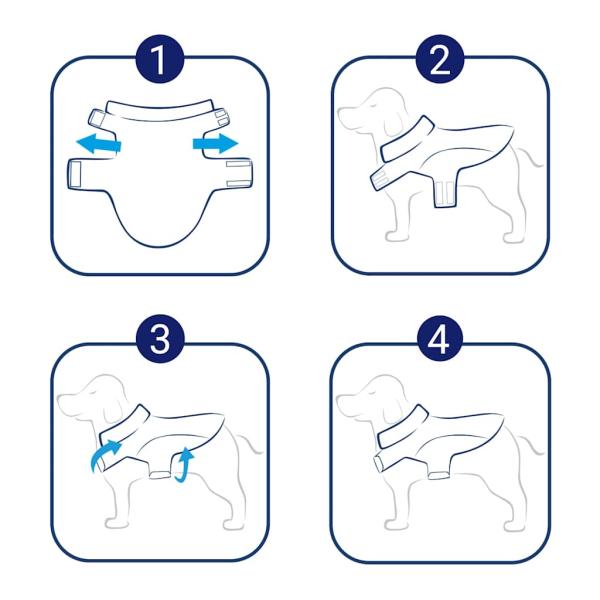 1

2

3

4