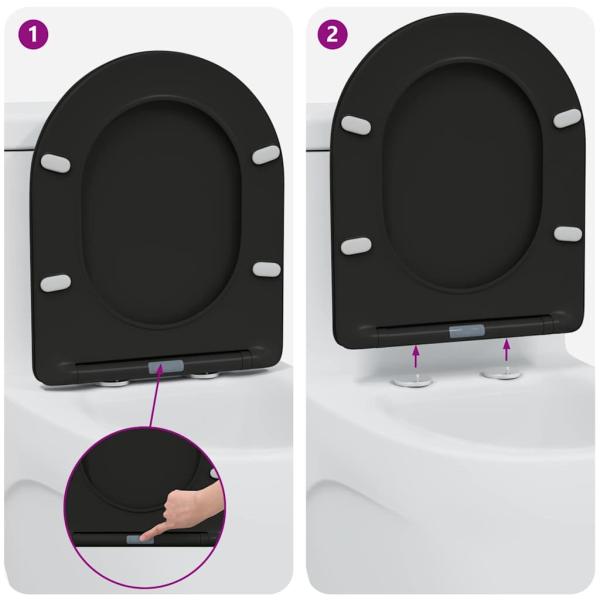 1

2