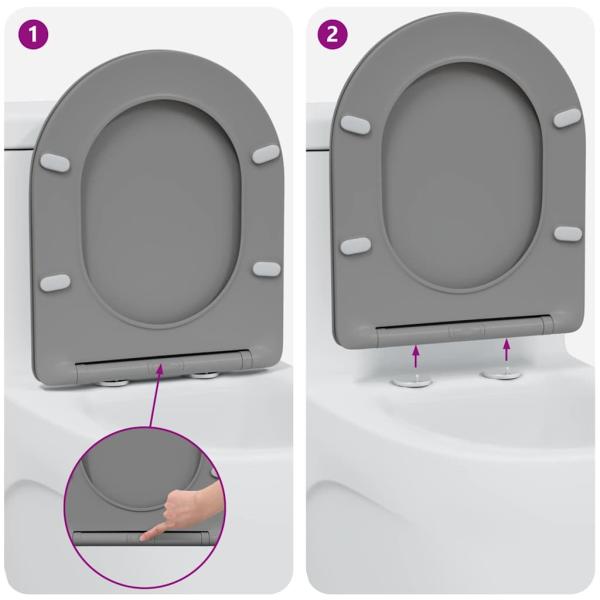 1

2