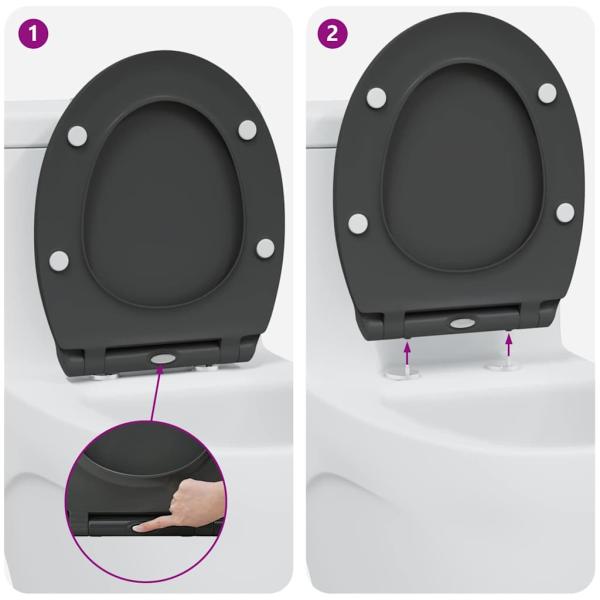 1

2