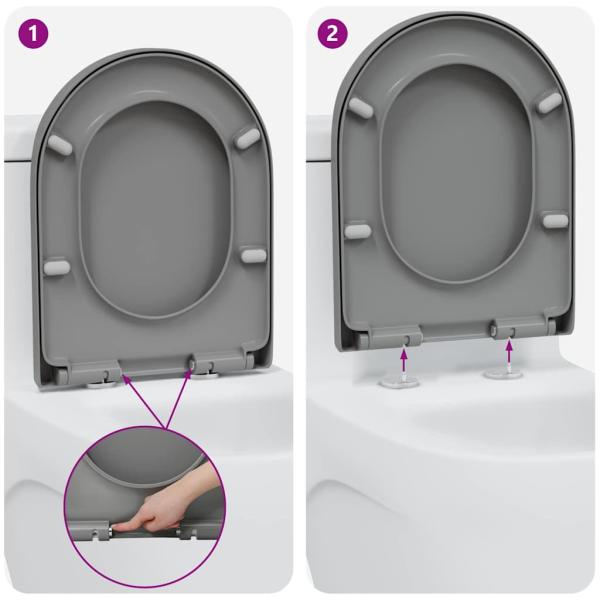 1

2