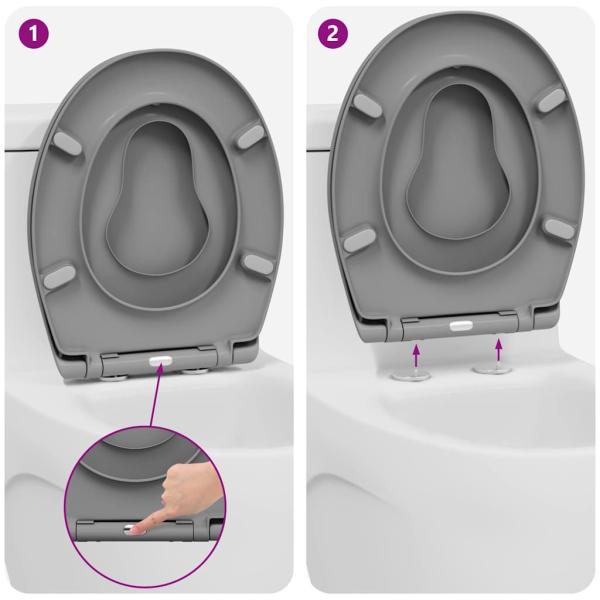 1

2