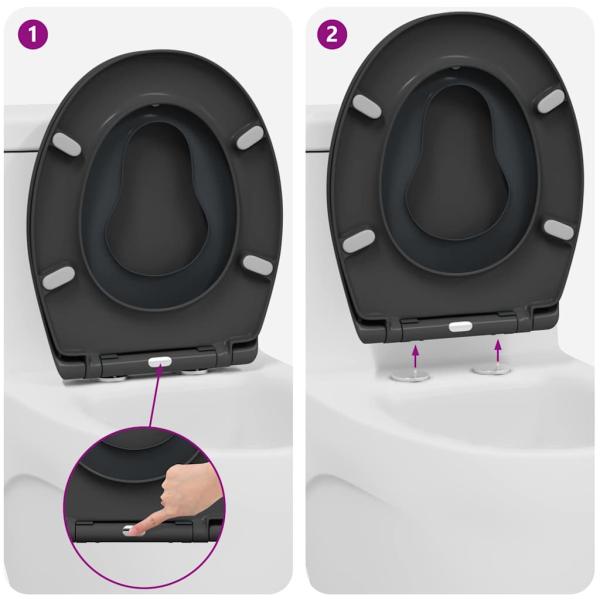 1

2